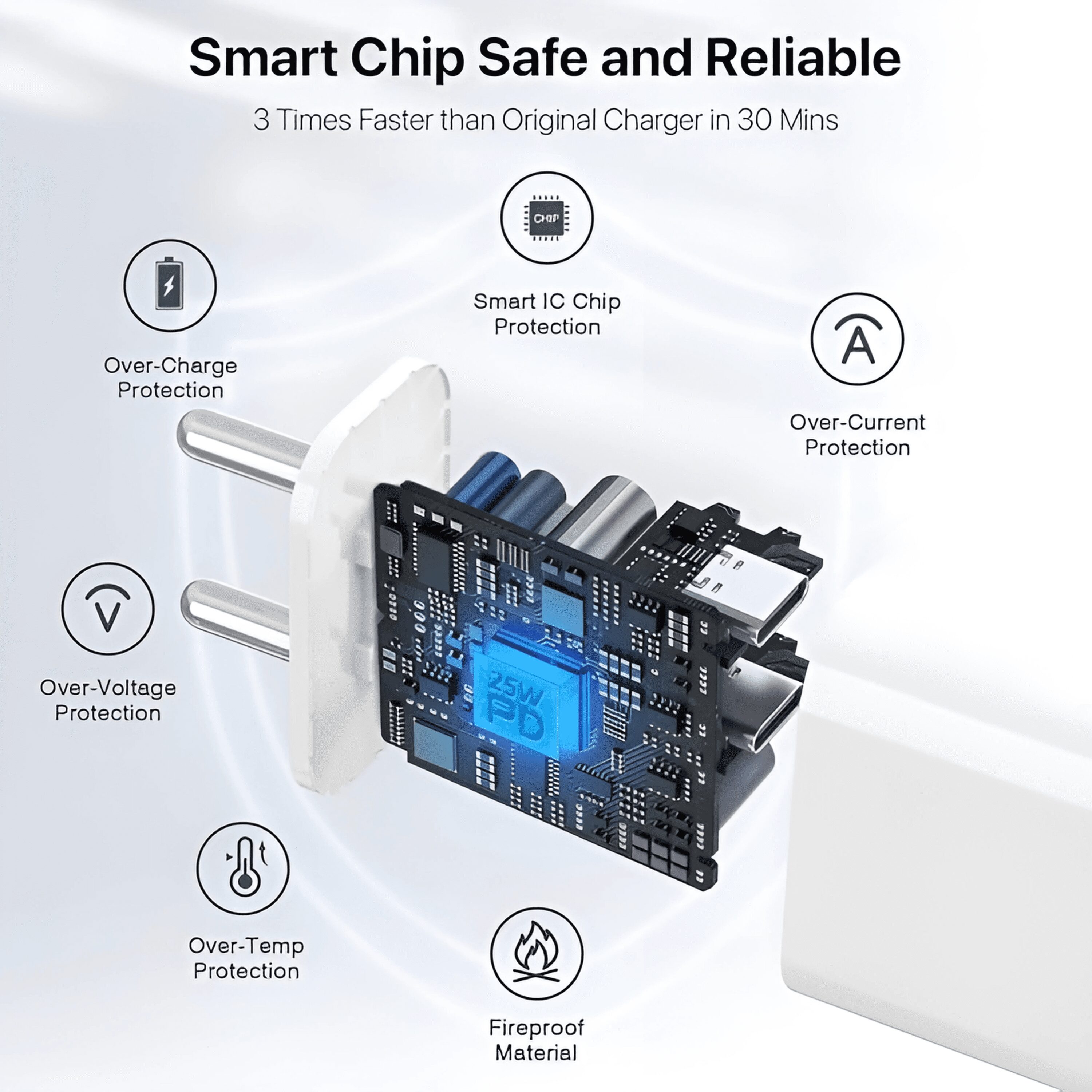 Smart Chip Safe and Reliable

3 Times Faster than Original Charger in 30 Mins

CHIP

Smart IC Chip Protection

Over-Charge Protection

A

Over-Current Protection

V

Over-Voltage Protection

25W PD

Over-Temp Protection

Fireproof Material